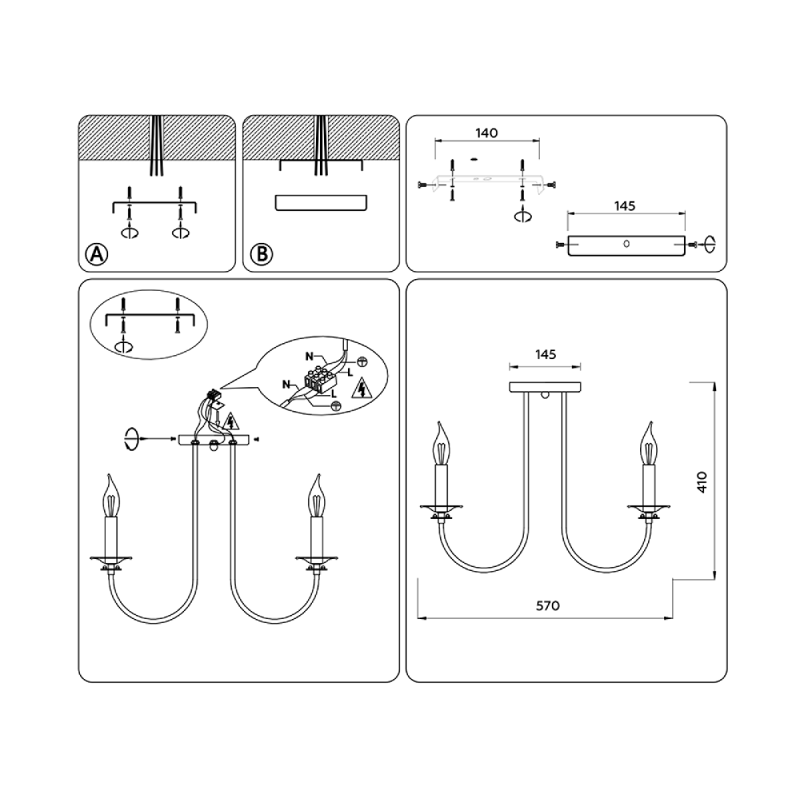 A

B

140

145

N
L
N
L

145

410

570